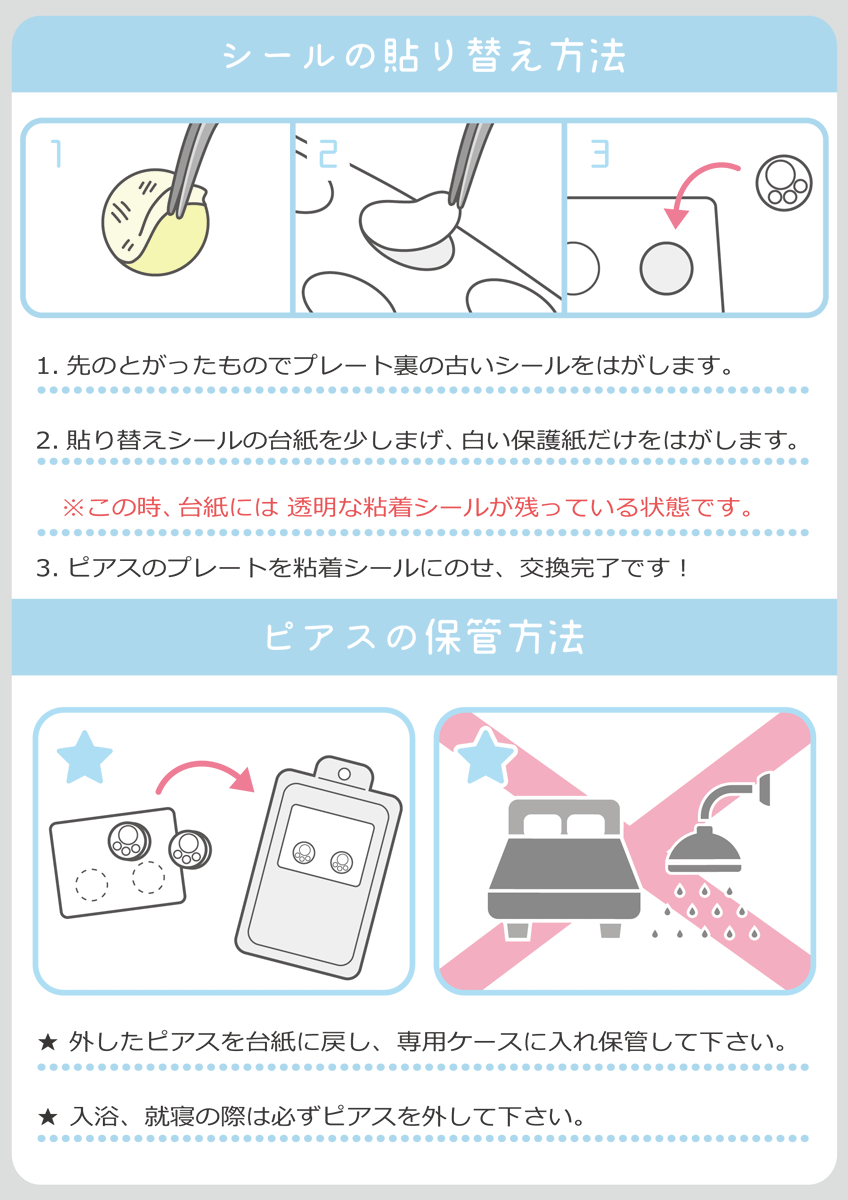 シールの貼り替え方法

1

2

3

1. 先のとがったものでプレート裏の古いシールをはがします。

2. 貼り替えシールの台紙を少しまげ、白い保護紙だけをはがします。

※この時、台紙には 透明な粘着シールが残っている状態です。

3. ピアスのプレートを粘着シールにのせ、交換完了です！

ピアスの保管方法

★ 外したピアスを台紙に戻し、専用ケースに入れ保管して下さい。

★ 入浴、就寝の際は必ずピアスを外して下さい。