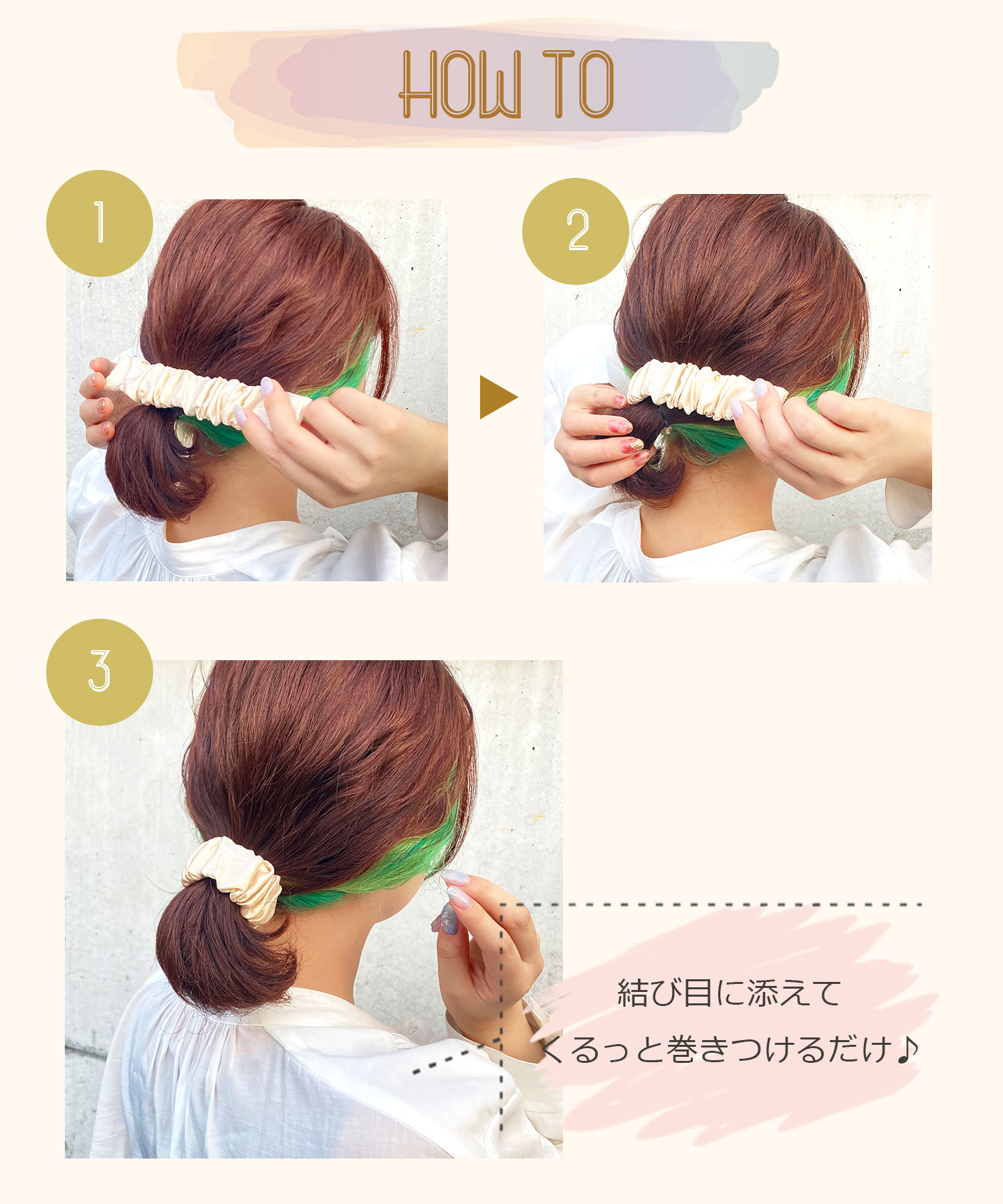 HOW TO

1

2

3

結び目に添えて
くるっと巻きつけるだけ♪