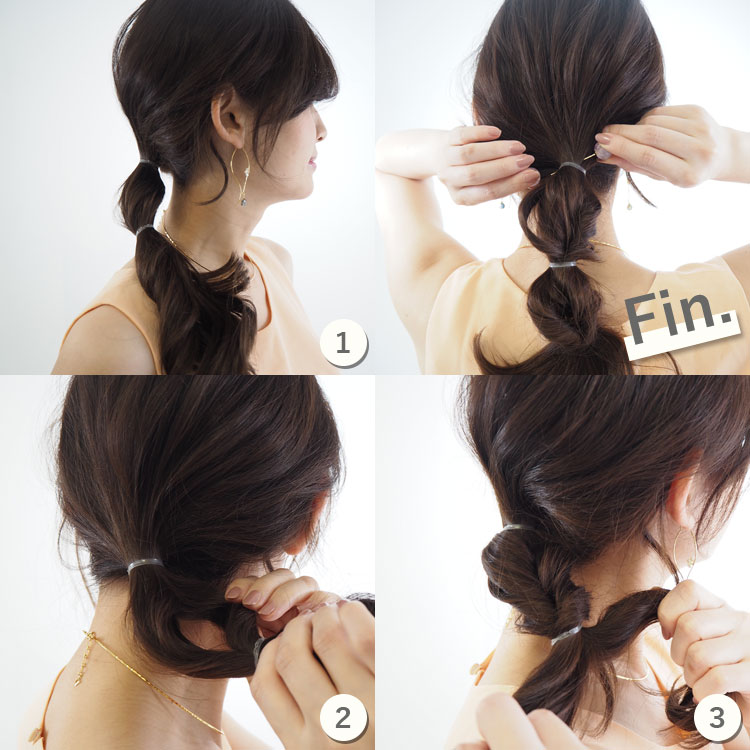 1

Fin.

2

3