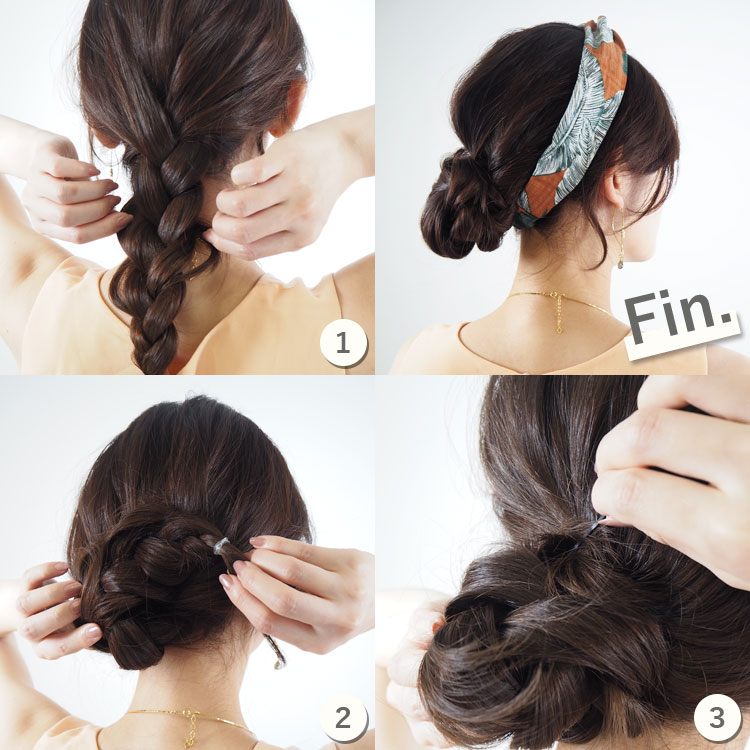 1

Fin.

2

3