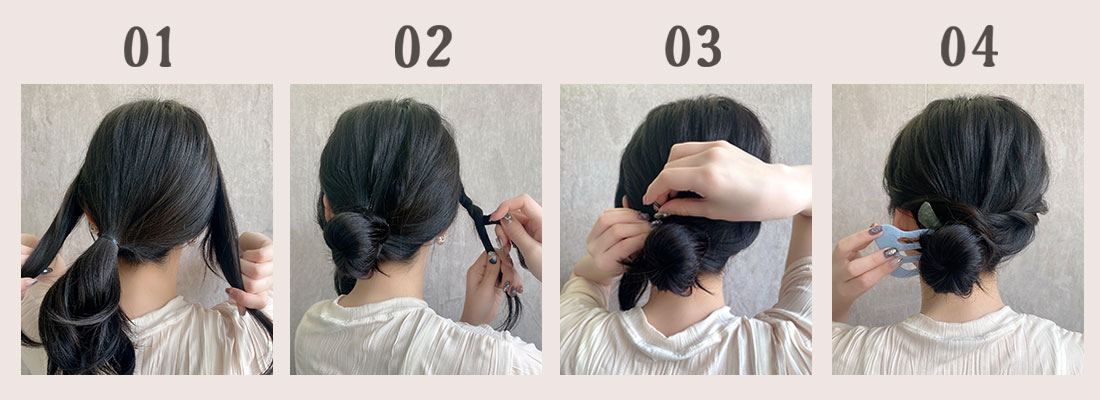 01

02

03

04