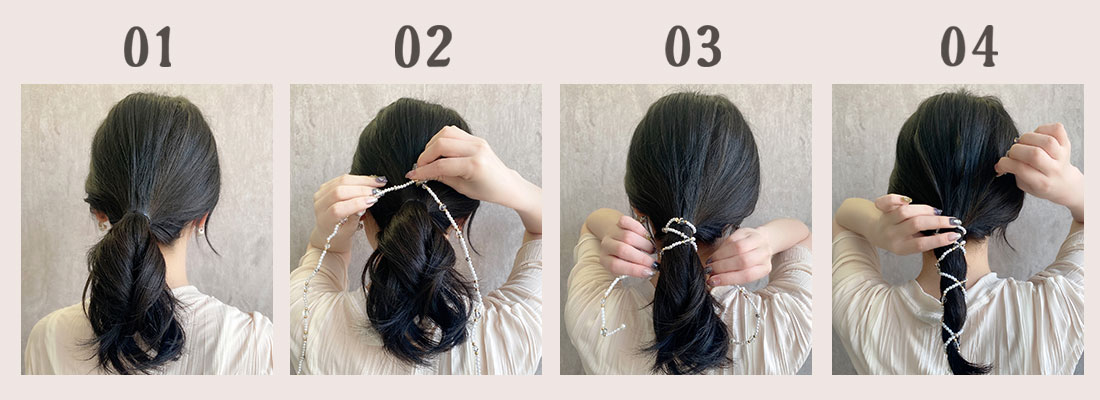 01

02

03

04