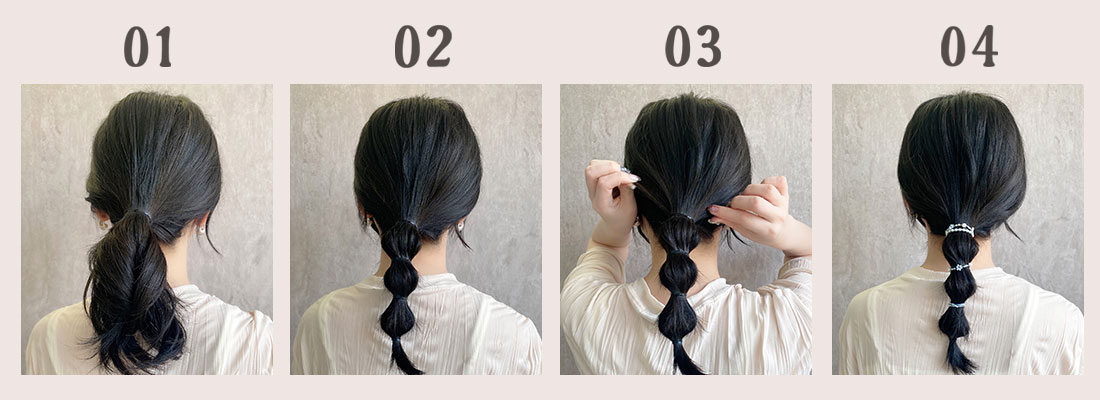 01

02

03

04